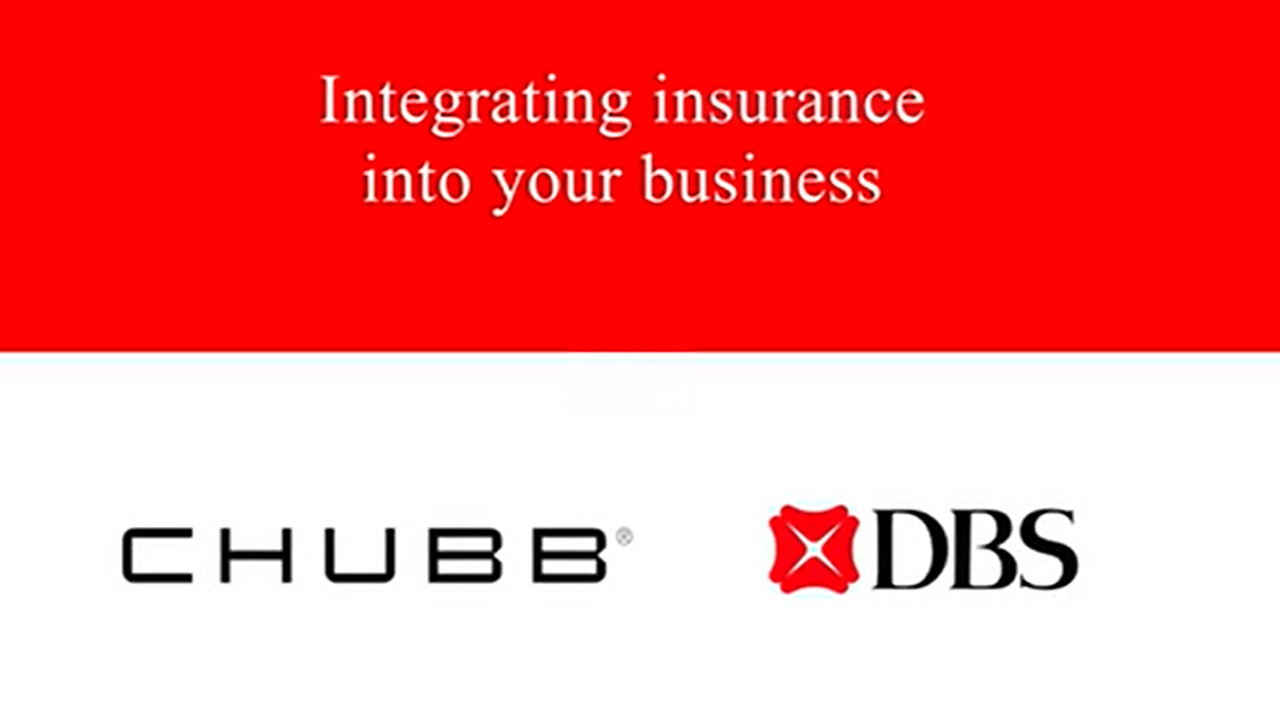 Integrating insurance into your business

CHUBB®

DBS