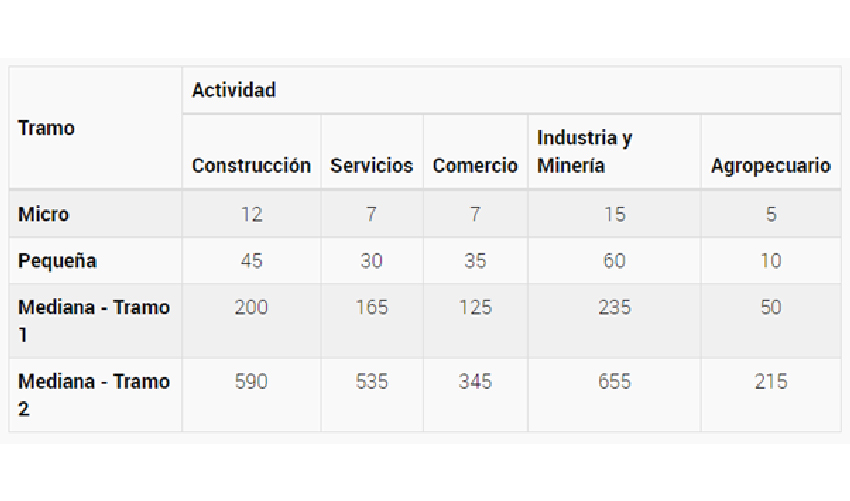 | Tramo | Actividad | | | | |
|---|---|---|---|---|---|
| | Construcción | Servicios | Comercio | Industria y Minería | Agropecuario |
| Micro | 12 | 7 | 7 | 15 | 5 |
| Pequeña | 45 | 30 | 35 | 60 | 10 |
| Mediana - Tramo 1 | 200 | 165 | 125 | 235 | 50 |
| Mediana - Tramo 2 | 590 | 535 | 345 | 655 | 215 |