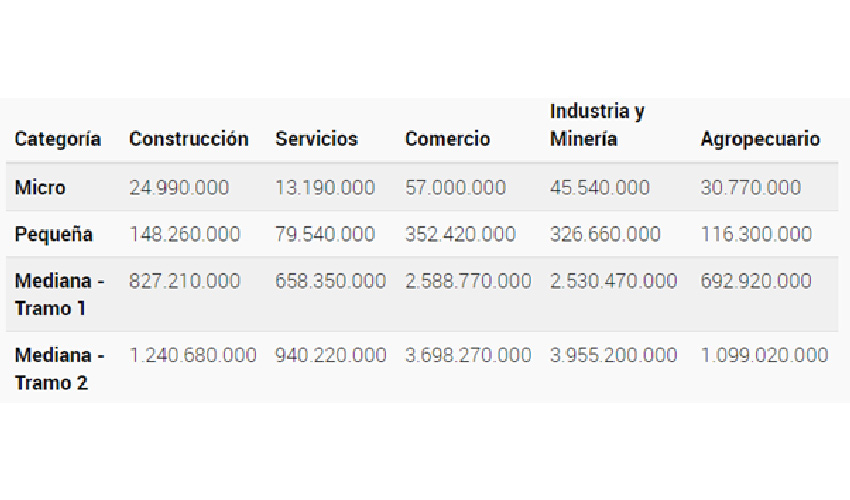 | Categoría | Construcción | Servicios | Comercio | Industria y Minería | Agropecuario |
|---|---|---|---|---|---|
| Micro | 24.990.000 | 13.190.000 | 57.000.000 | 45.540.000 | 30.770.000 |
| Pequeña | 148.260.000 | 79.540.000 | 352.420.000 | 326.660.000 | 116.300.000 |
| Mediana - Tramo 1 | 827.210.000 | 658.350.000 | 2.588.770.000 | 2.530.470.000 | 692.920.000 |
| Mediana - Tramo 2 | 1.240.680.000 | 940.220.000 | 3.698.270.000 | 3.955.200.000 | 1.099.020.000 |