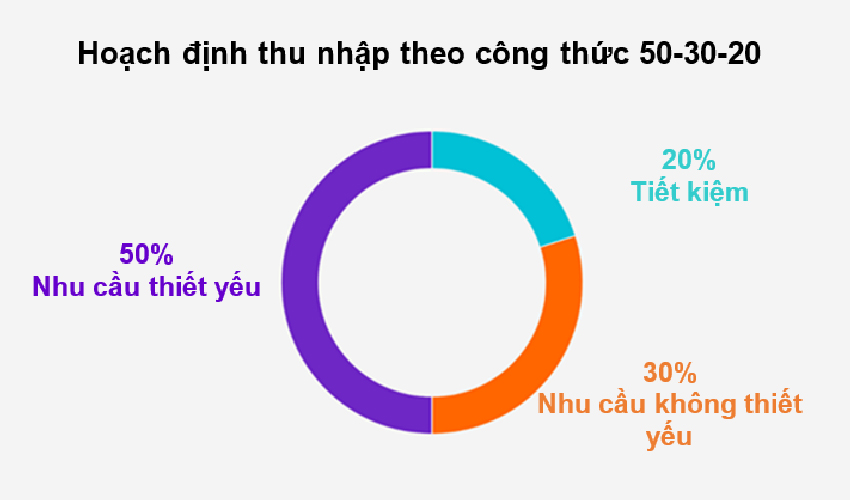 Hoạch định thu nhập theo công thức 50-30-20

20%
Tiết kiệm

50%
Nhu cầu thiết yếu

30%
Nhu cầu không thiết yếu