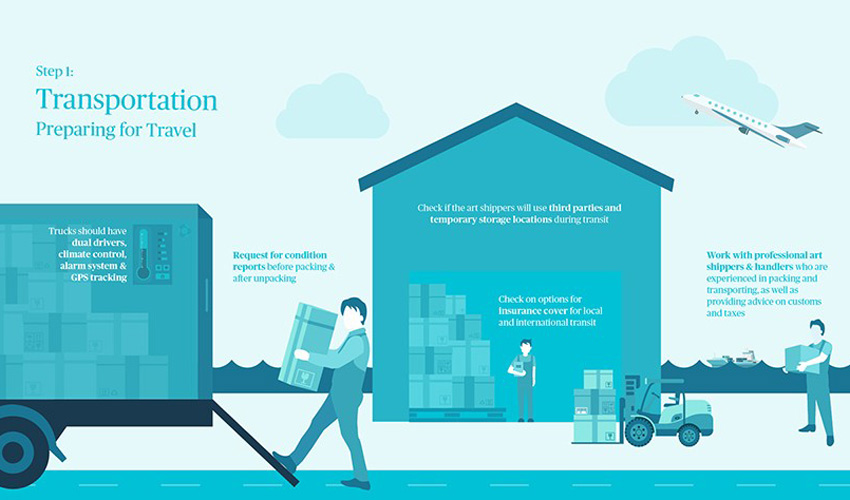 Step 1:
Transportation
Preparing for Travel

Trucks should have dual drivers, climate control, alarm system & GPS tracking

Request for condition reports before packing & after unpacking

Check if the art shippers will use third parties and temporary storage locations during transit

Check on options for insurance cover for local and international transit

Work with professional art shippers & handlers who are experienced in packing and transporting, as well as providing advice on customs and taxes