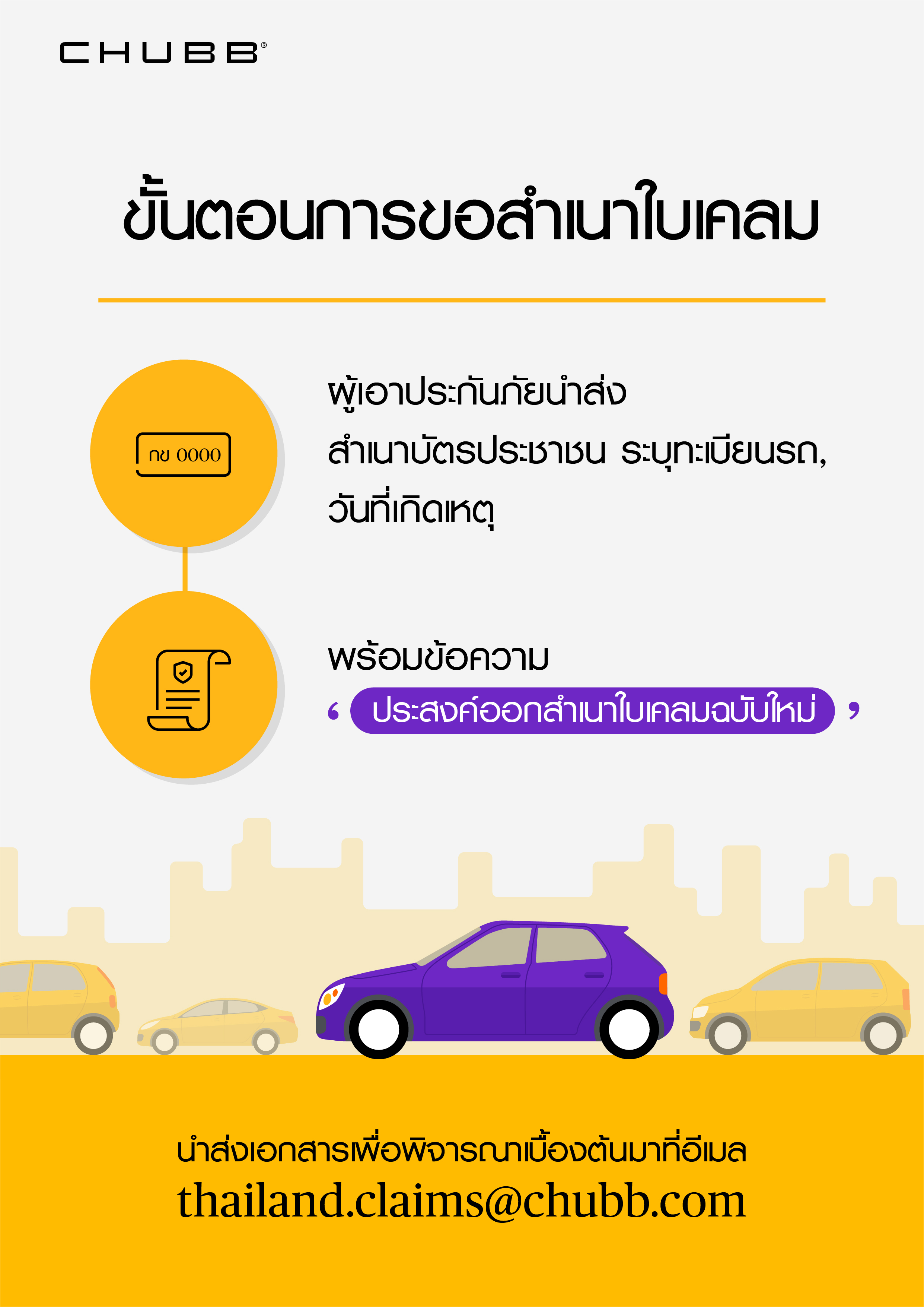 CHUBB®

ขั้นตอนการขอสำเนาใบเคลม

กข 0000

ผู้เอาประกันภัยนำส่ง สำเนาบัตรประชาชน ระบุทะเบียนรถ, วันที่เกิดเหตุ

พร้อมข้อความ
‘ ประสงค์ออกสำเนาใบเคลมฉบับใหม่ ’

นำส่งเอกสารเพื่อพิจารณาเบื้องต้นมาที่อีเมล
thailand.claims@chubb.com