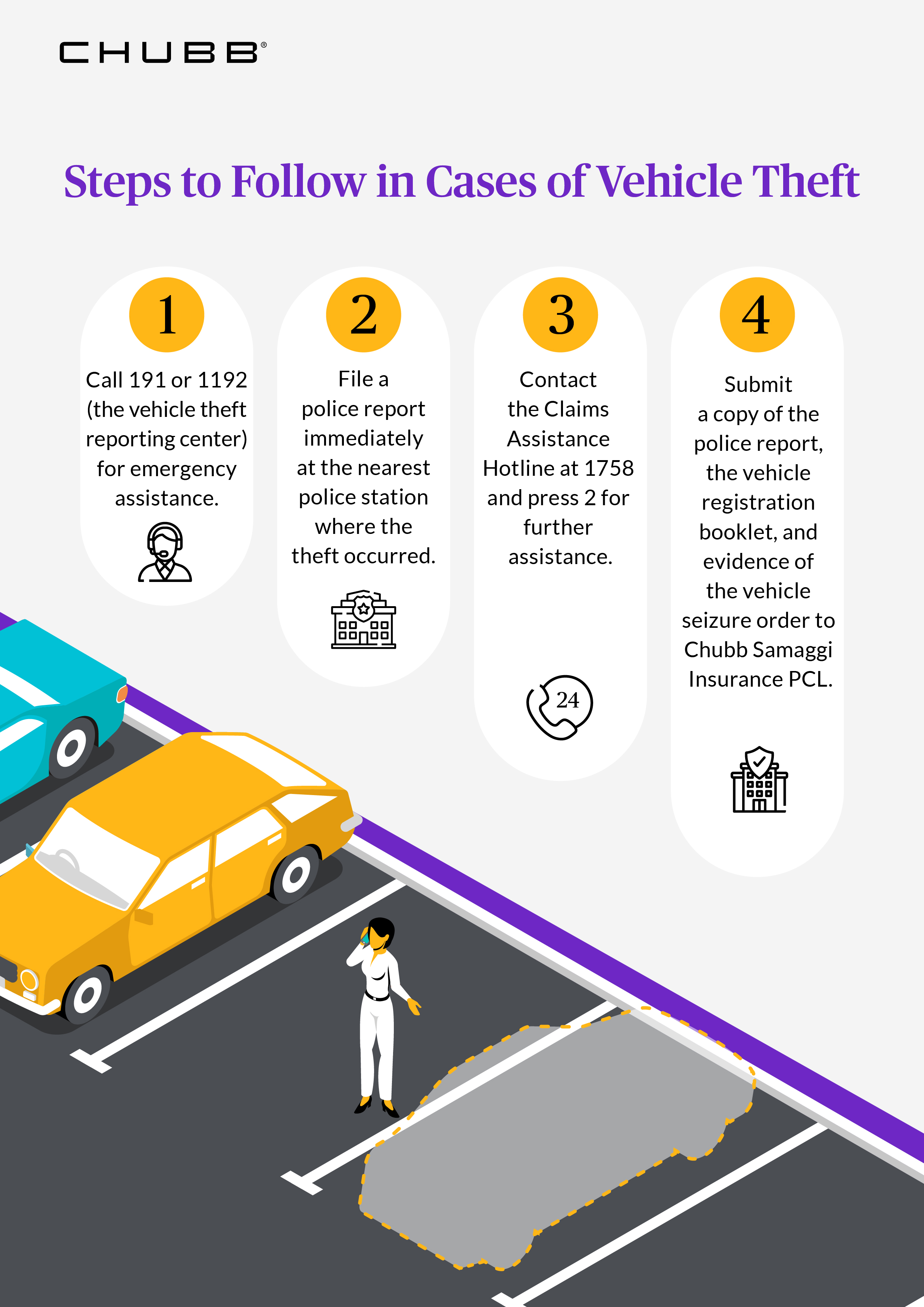 CHUBB®

Steps to Follow in Cases of Vehicle Theft

1

Call 191 or 1192 (the vehicle theft reporting center) for emergency assistance.

2

File a police report immediately at the nearest police station where the theft occurred.

3

Contact the Claims Assistance Hotline at 1758 and press 2 for further assistance.

24

4

Submit a copy of the police report, the vehicle registration booklet, and evidence of the vehicle seizure order to Chubb Samaggi Insurance PCL.