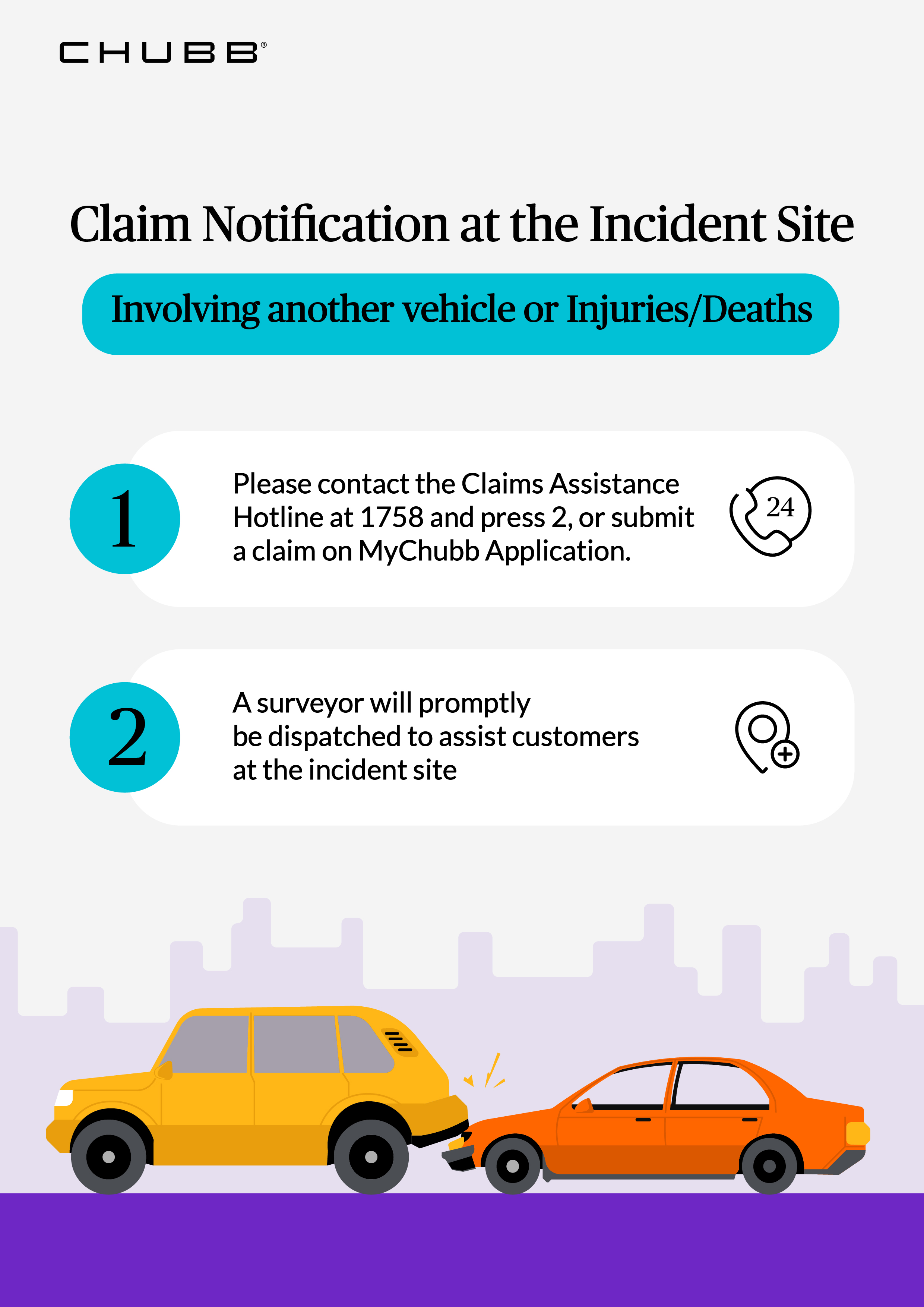 CHUBB®

Claim Notification at the Incident Site

Involving another vehicle or Injuries/Deaths

1

Please contact the Claims Assistance Hotline at 1758 and press 2, or submit a claim on MyChubb Application.

24

2

A surveyor will promptly be dispatched to assist customers at the incident site